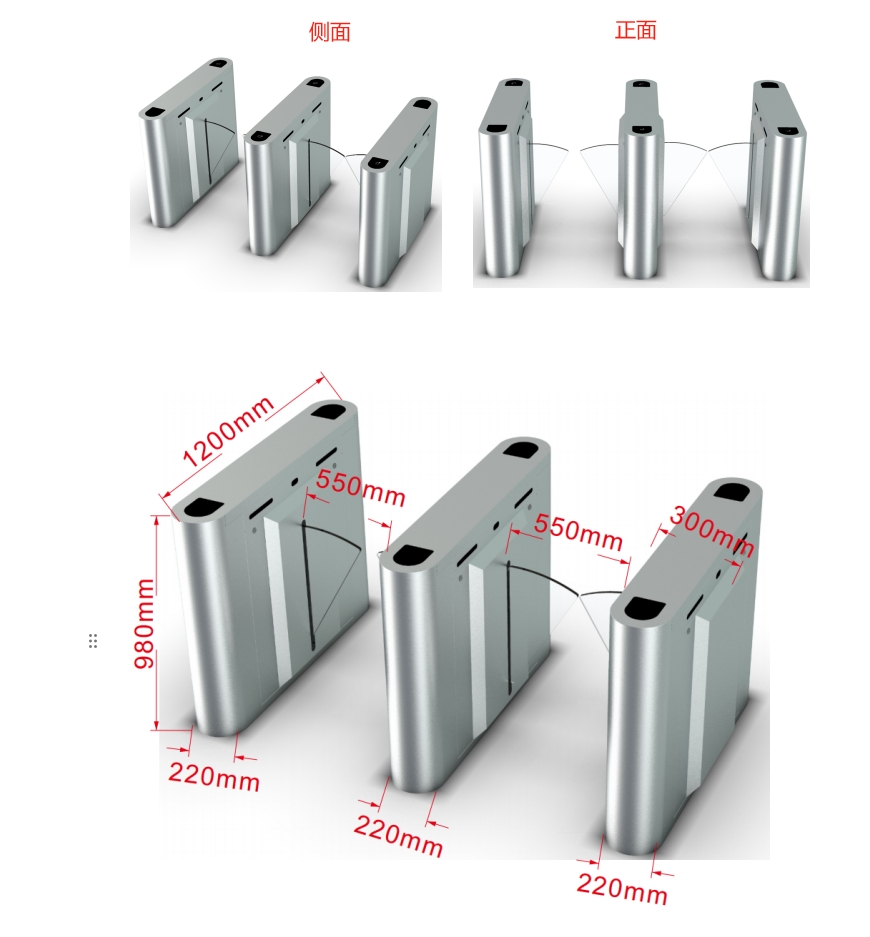 侧面

正面

1200mm

550mm

550mm

300mm

980mm

220mm

220mm

220mm